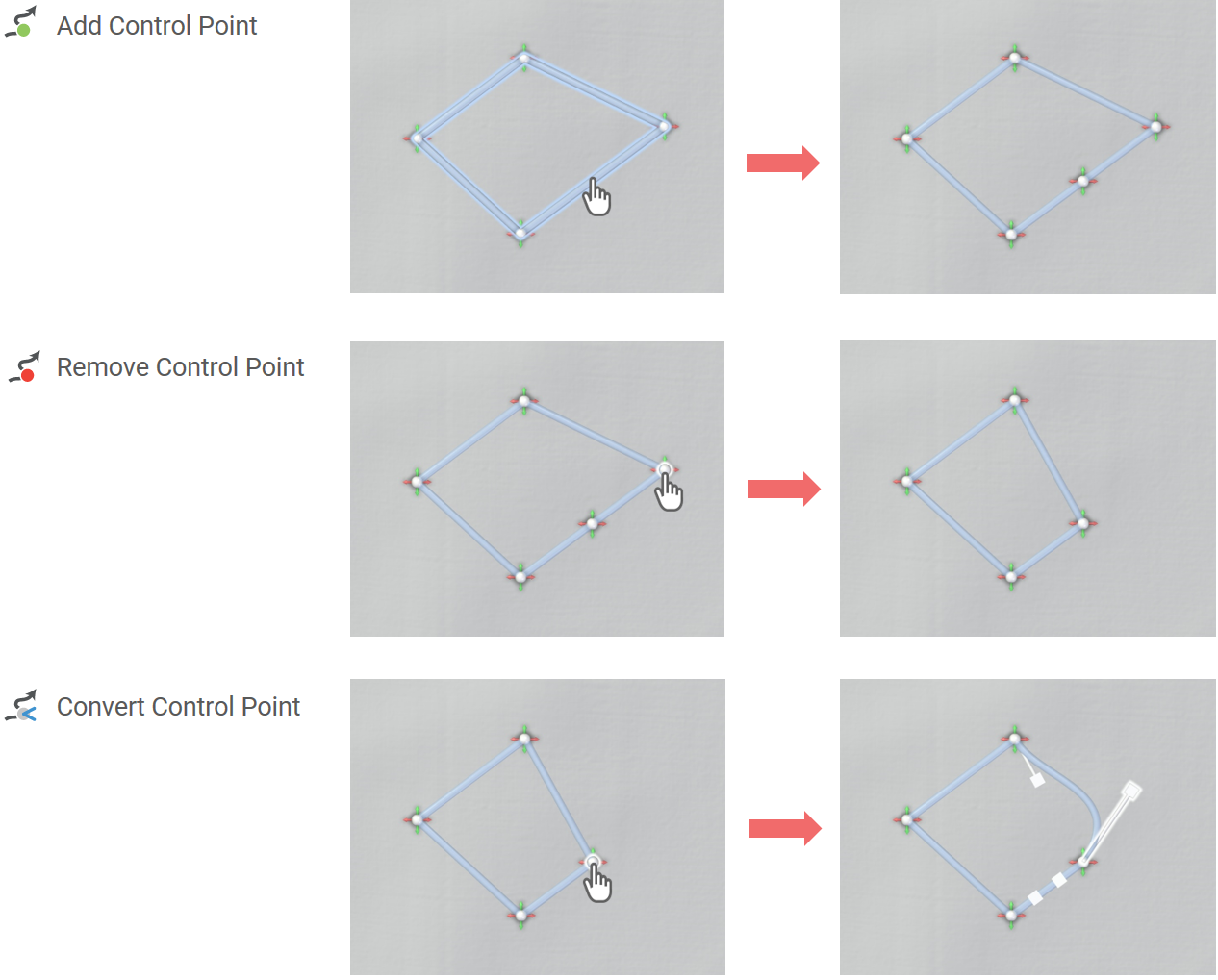 Add Control Point

Remove Control Point

Convert Control Point